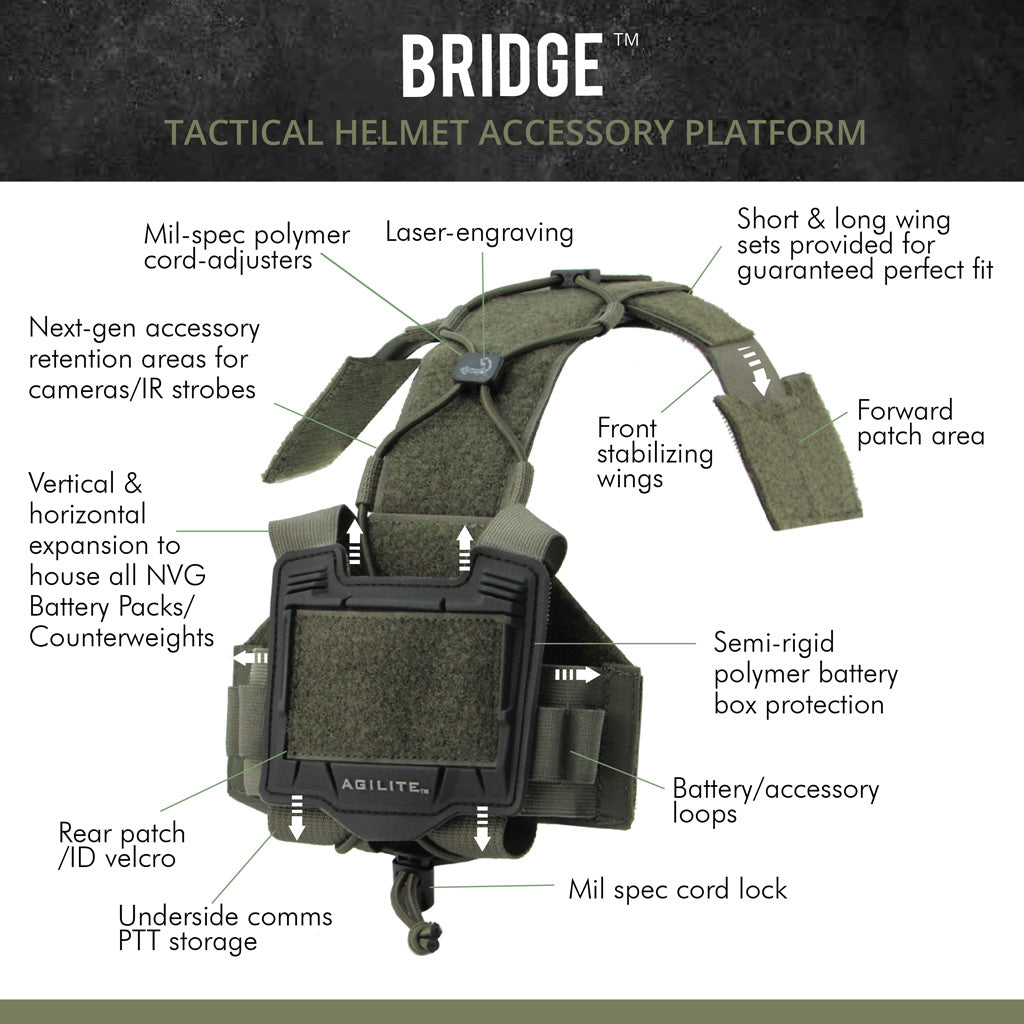 BRIDGE™

TACTICAL HELMET ACCESSORY PLATFORM

Mil-spec polymer cord-adjusters

Laser-engraving

Short & long wing sets provided for guaranteed perfect fit

Next-gen accessory retention areas for cameras/IR strobes

Front stabilizing wings

Forward patch area

Vertical & horizontal expansion to house all NVG Battery Packs/ Counterweights

Semi-rigid polymer battery box protection

AGILITE™

Battery/accessory loops

Rear patch /ID velcro

Mil spec cord lock

Underside comms PTT storage