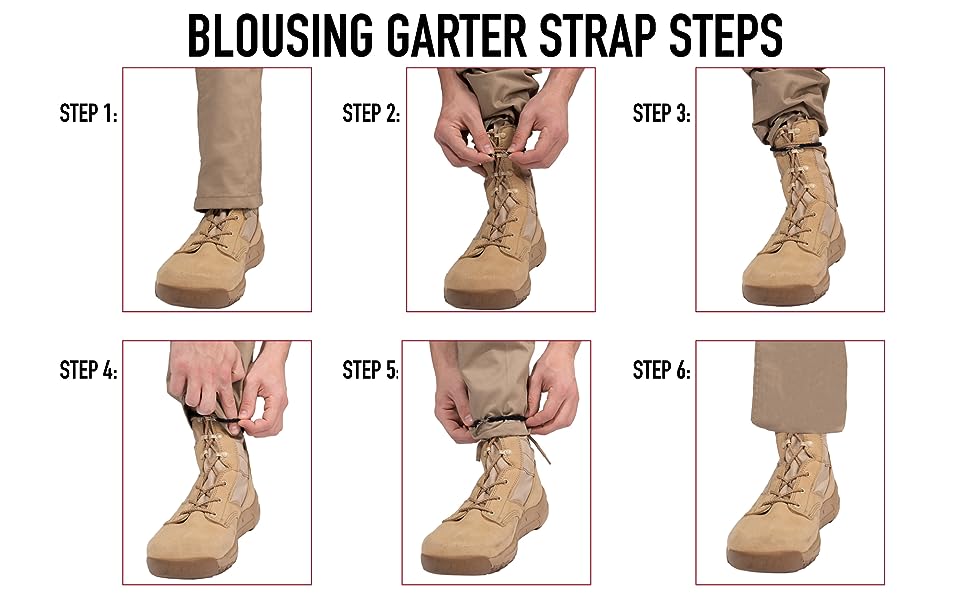 BLOUSING GARTER STRAP STEPS

STEP 1:

STEP 2:

STEP 3:

STEP 4:

STEP 5:

STEP 6: